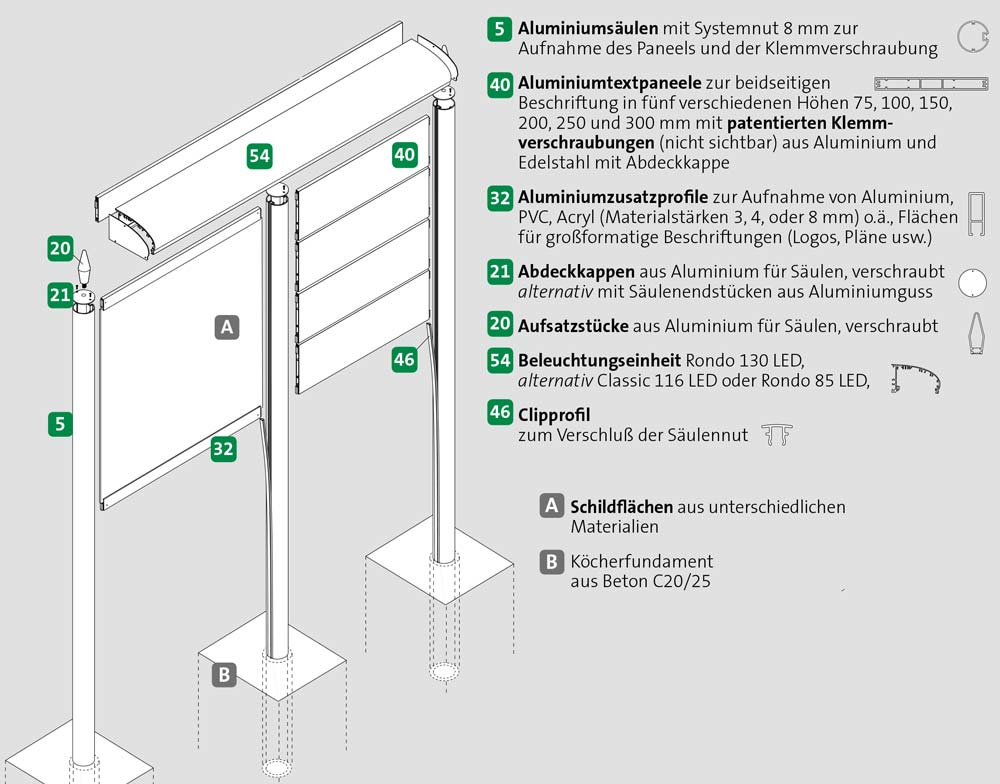 54

40

20

21

A

46

5

32

B

5 **Aluminiumsäulen** mit Systemnut 8 mm zur Aufnahme des Paneels und der Klemmverschraubung

40 **Aluminiumtextpaneele** zur beidseitigen Beschriftung in fünf verschiedenen Höhen 75, 100, 150, 200, 250 und 300 mm mit **patentierten Klemmverschraubungen** (nicht sichtbar) aus Aluminium und Edelstahl mit Abdeckkappe

32 **Aluminiumzusatzprofile** zur Aufnahme von Aluminium, PVC, Acryl (Materialstärken 3, 4, oder 8 mm) o.ä., Flächen für großformatige Beschriftungen (Logos, Pläne usw.)

21 **Abdeckkappen** aus Aluminium für Säulen, verschraubt *alternativ* mit Säulenendstücken aus Aluminiumguss

20 **Aufsatzstücke** aus Aluminium für Säulen, verschraubt

54 **Beleuchtungseinheit** Rondo 130 LED, *alternativ* Classic 116 LED oder Rondo 85 LED,

46 **Clipprofil** zum Verschluß der Säulennut

A **Schildflächen** aus unterschiedlichen Materialien

B Köcherfundament aus Beton C20/25