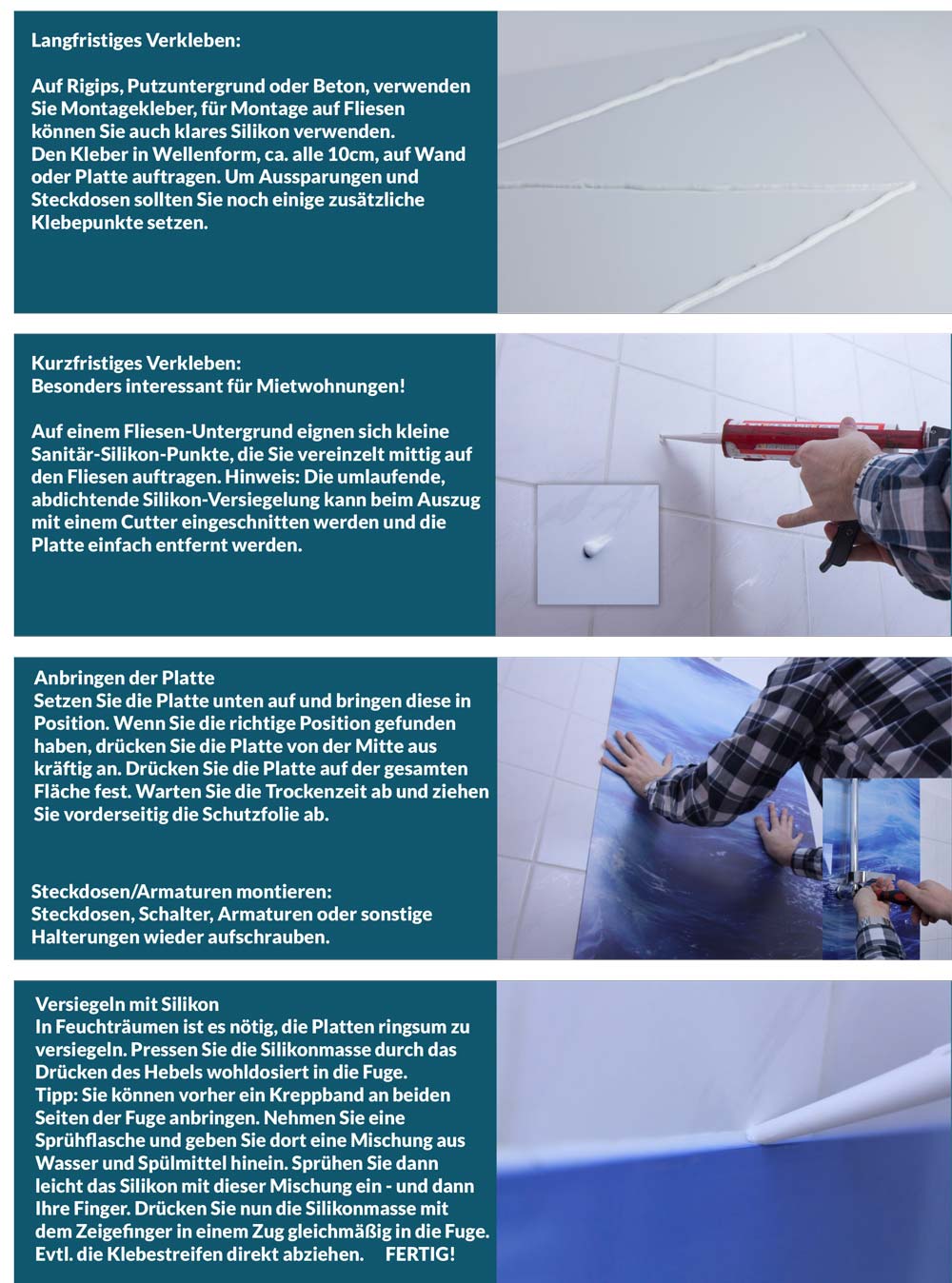 Langfristiges Verkleben:

Auf Rigips, Putzuntergrund oder Beton, verwenden Sie Montagekleber, für Montage auf Fliesen können Sie auch klares Silikon verwenden.
Den Kleber in Wellenform, ca. alle 10cm, auf Wand oder Platte auftragen. Um Aussparungen und Steckdosen sollten Sie noch einige zusätzliche Klebepunkte setzen.

Kurzfristiges Verkleben:
Besonders interessant für Mietwohnungen!

Auf einem Fliesen-Untergrund eignen sich kleine Sanitär-Silikon-Punkte, die Sie vereinzelt mittig auf den Fliesen auftragen. Hinweis: Die umlaufende, abdichtende Silikon-Versiegelung kann beim Auszug mit einem Cutter eingeschnitten werden und die Platte einfach entfernt werden.

Anbringen der Platte
Setzen Sie die Platte unten auf und bringen diese in Position. Wenn Sie die richtige Position gefunden haben, drücken Sie die Platte von der Mitte aus kräftig an. Drücken Sie die Platte auf der gesamten Fläche fest. Warten Sie die Trockenzeit ab und ziehen Sie vorderseitig die Schutzfolie ab.

Steckdosen/Armaturen montieren:
Steckdosen, Schalter, Armaturen oder sonstige Halterungen wieder aufschrauben.

Versiegeln mit Silikon
In Feuchträumen ist es nötig, die Platten ringsum zu versiegeln. Pressen Sie die Silikonmasse durch das Drücken des Hebels wohldosiert in die Fuge.
Tipp: Sie können vorher ein Kreppband an beiden Seiten der Fuge anbringen. Nehmen Sie eine Sprühflasche und geben Sie dort eine Mischung aus Wasser und Spülmittel hinein. Sprühen Sie dann leicht das Silikon mit dieser Mischung ein - und dann Ihre Finger. Drücken Sie nun die Silikonmasse mit dem Zeigefinger in einem Zug gleichmäßig in die Fuge.
Evtl. die Klebestreifen direkt abziehen. FERTIG!